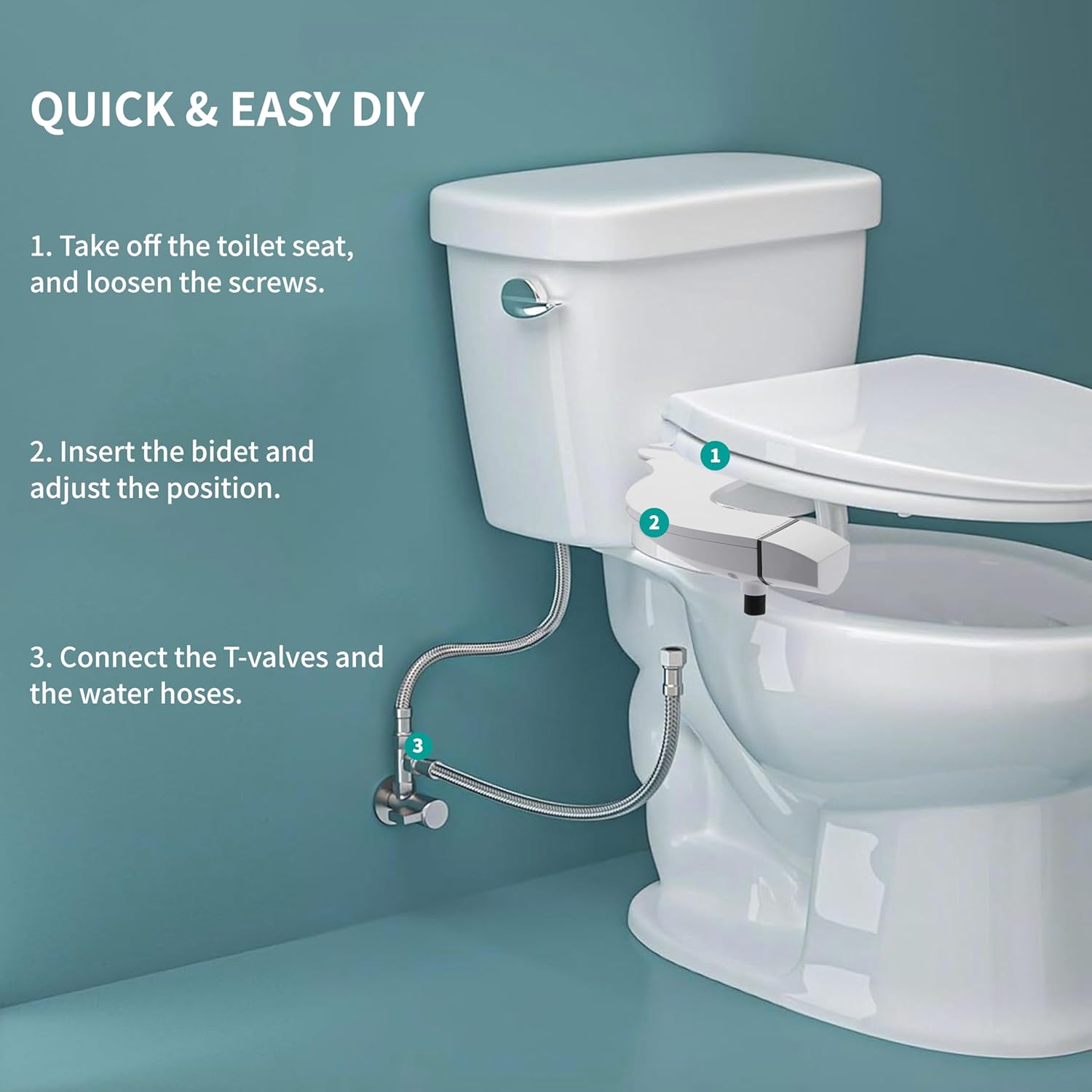 QUICK & EASY DIY

1. Take off the toilet seat, and loosen the screws.

2. Insert the bidet and adjust the position.

3. Connect the T-valves and the water hoses.

1

2

3