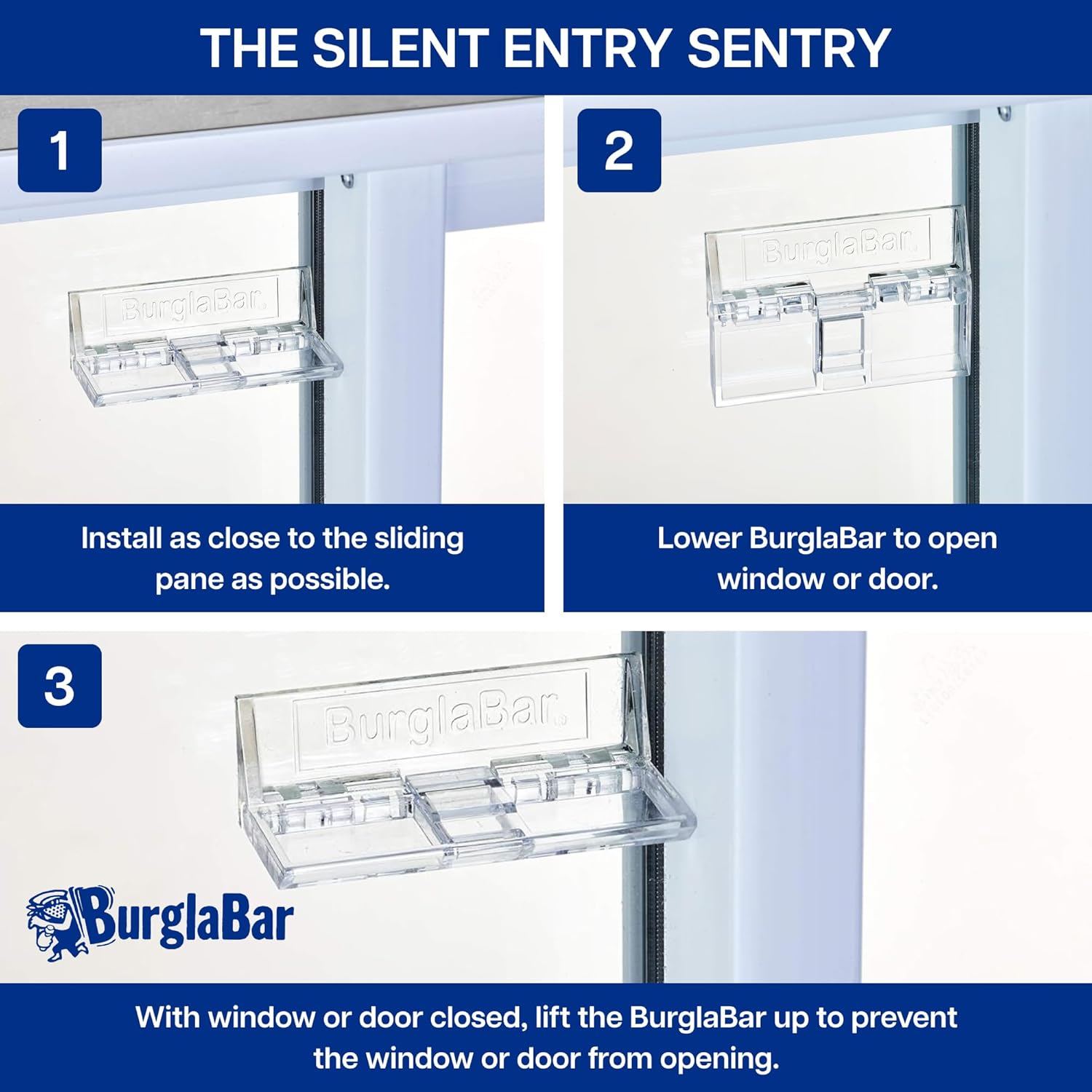 THE SILENT ENTRY SENTRY

1

BurglaBar

Install as close to the sliding pane as possible.

2

BurglaBar

Lower BurglaBar to open window or door.

3

BurglaBar

BurglaBar

With window or door closed, lift the BurglaBar up to prevent the window or door from opening.